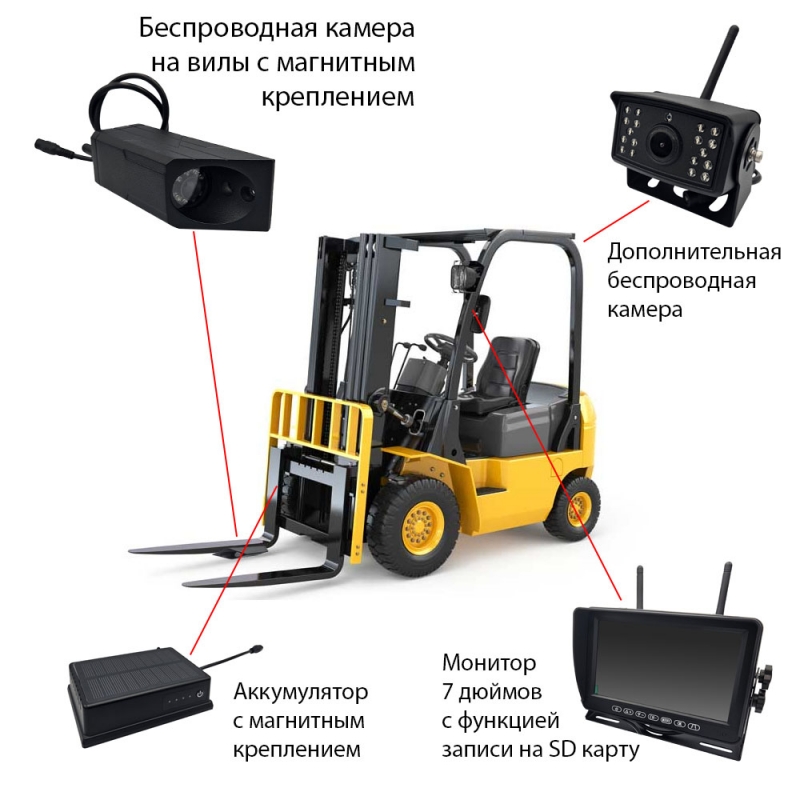 Беспроводная камера на вилы с магнитным креплением

Дополнительная беспроводная камера

Аккумулятор с магнитным креплением

Монитор 7 дюймов с функцией записи на SD карту